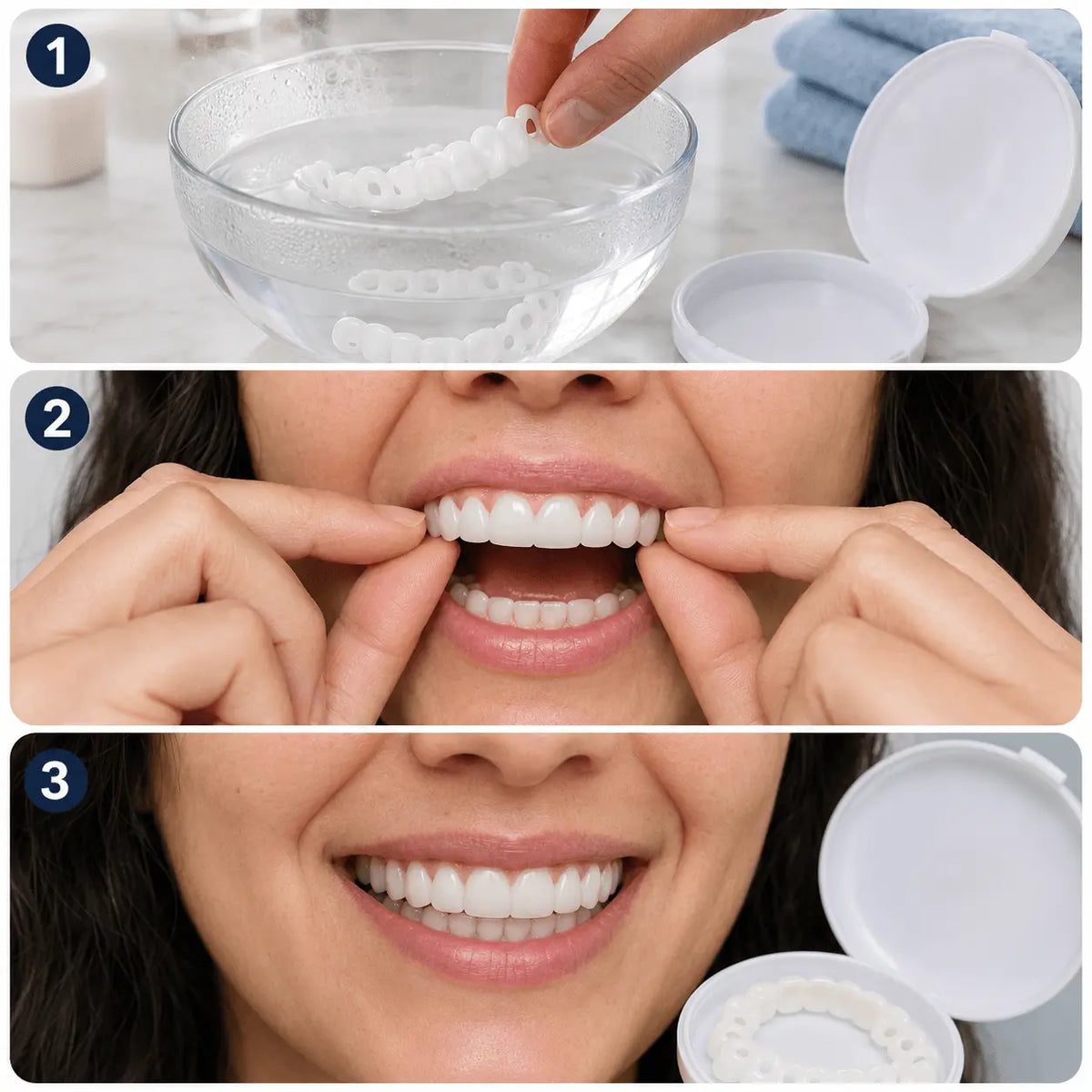 1

2

3